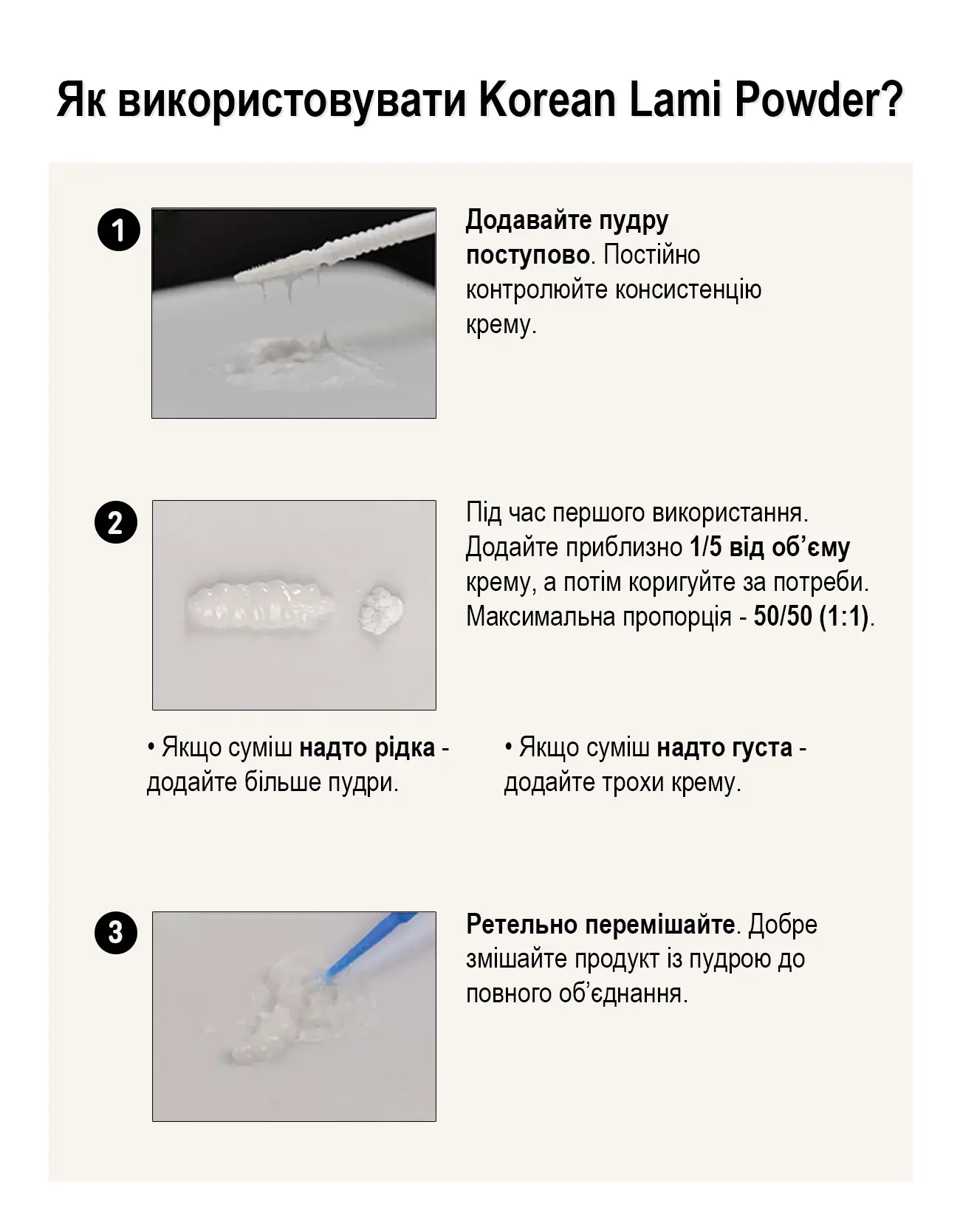 Як використовувати Korean Lami Powder?

1

Додавайте пудру поступово. Постійно контролюйте консистенцію крему.

2

Під час першого використання. Додайте приблизно 1/5 від об'єму крему, а потім коригуйте за потреби. Максимальна пропорція - 50/50 (1:1).

• Якщо суміш надто рідка - додайте більше пудри.

• Якщо суміш надто густа - додайте трохи крему.

3

Ретельно перемішайте. Добре змішайте продукт із пудрою до повного об'єднання.